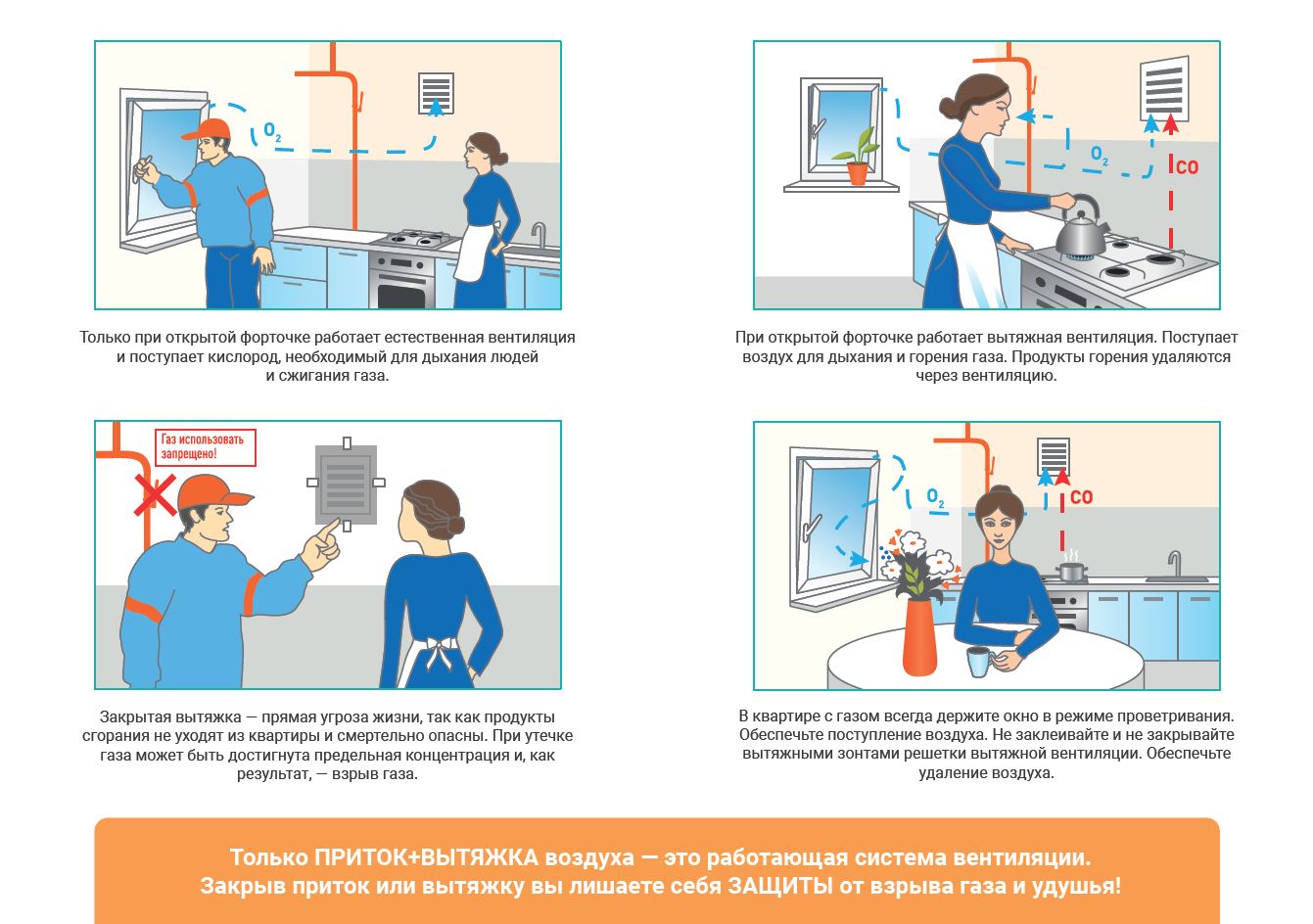 $O_2$

Только при открытой форточке работает естественная вентиляция и поступает кислород, необходимый для дыхания людей и сжигания газа.

$O_2$

CO

При открытой форточке работает вытяжная вентиляция. Поступает воздух для дыхания и горения газа. Продукты горения удаляются через вентиляцию.

Газ использовать запрещено!

Закрытая вытяжка — прямая угроза жизни, так как продукты сгорания не уходят из квартиры и смертельно опасны. При утечке газа может быть достигнута предельная концентрация и, как результат, — взрыв газа.

$O_2$

CO

В квартире с газом всегда держите окно в режиме проветривания. Обеспечьте поступление воздуха. Не заклеивайте и не закрывайте вытяжными зонтами решетки вытяжной вентиляции. Обеспечьте удаление воздуха.

Только ПРИТОК+ВЫТЯЖКА воздуха — это работающая система вентиляции. Закрыв приток или вытяжку вы лишаете себя ЗАЩИТЫ от взрыва газа и удушья!